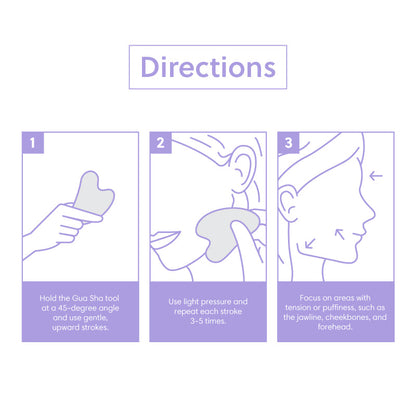 Directions

1

Hold the Gua Sha tool at a 45-degree angle and use gentle, upward strokes.

2

Use light pressure and repeat each stroke 3-5 times.

3

Focus on areas with tension or puffiness, such as the jawline, cheekbones, and forehead.