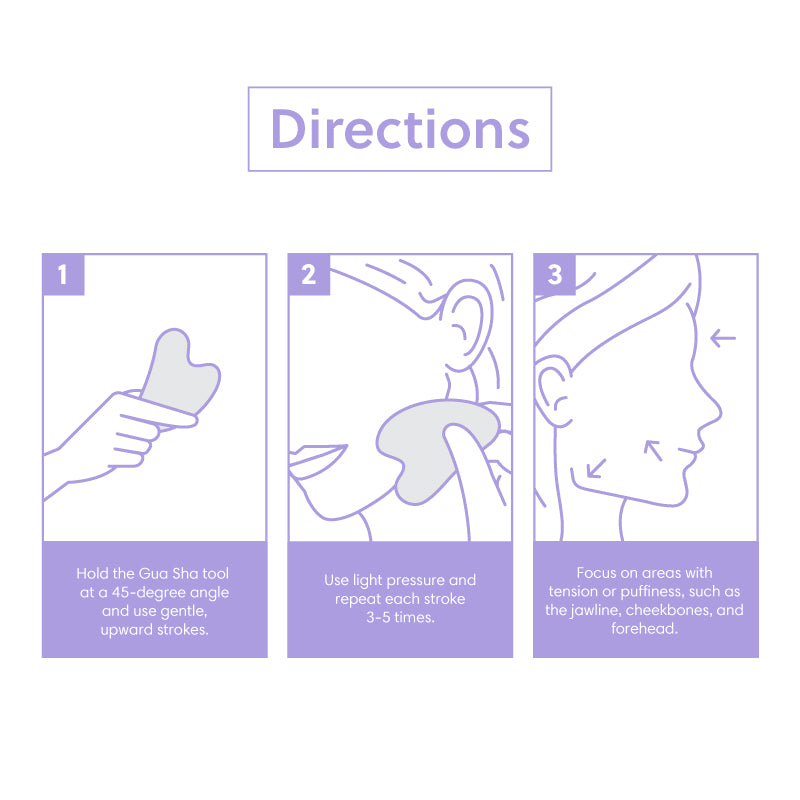 Directions

1

Hold the Gua Sha tool at a 45-degree angle and use gentle, upward strokes.

2

Use light pressure and repeat each stroke 3-5 times.

3

Focus on areas with tension or puffiness, such as the jawline, cheekbones, and forehead.